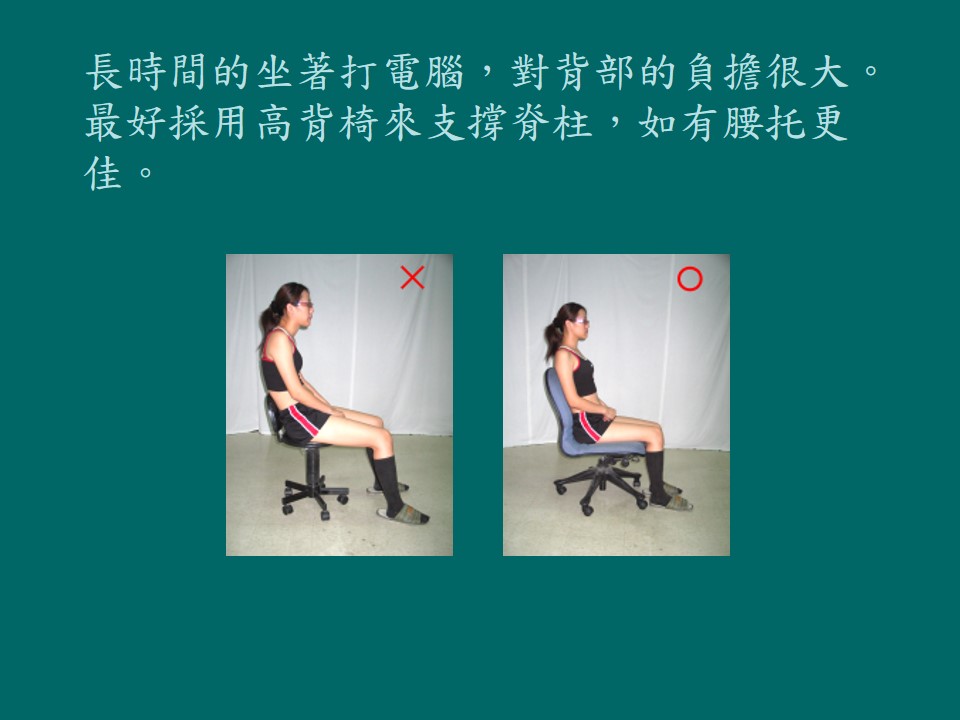 長時間的坐著打電腦，對背部的負擔很大。最好採用高背椅來支撐脊柱，如有腰托更佳。

×

○